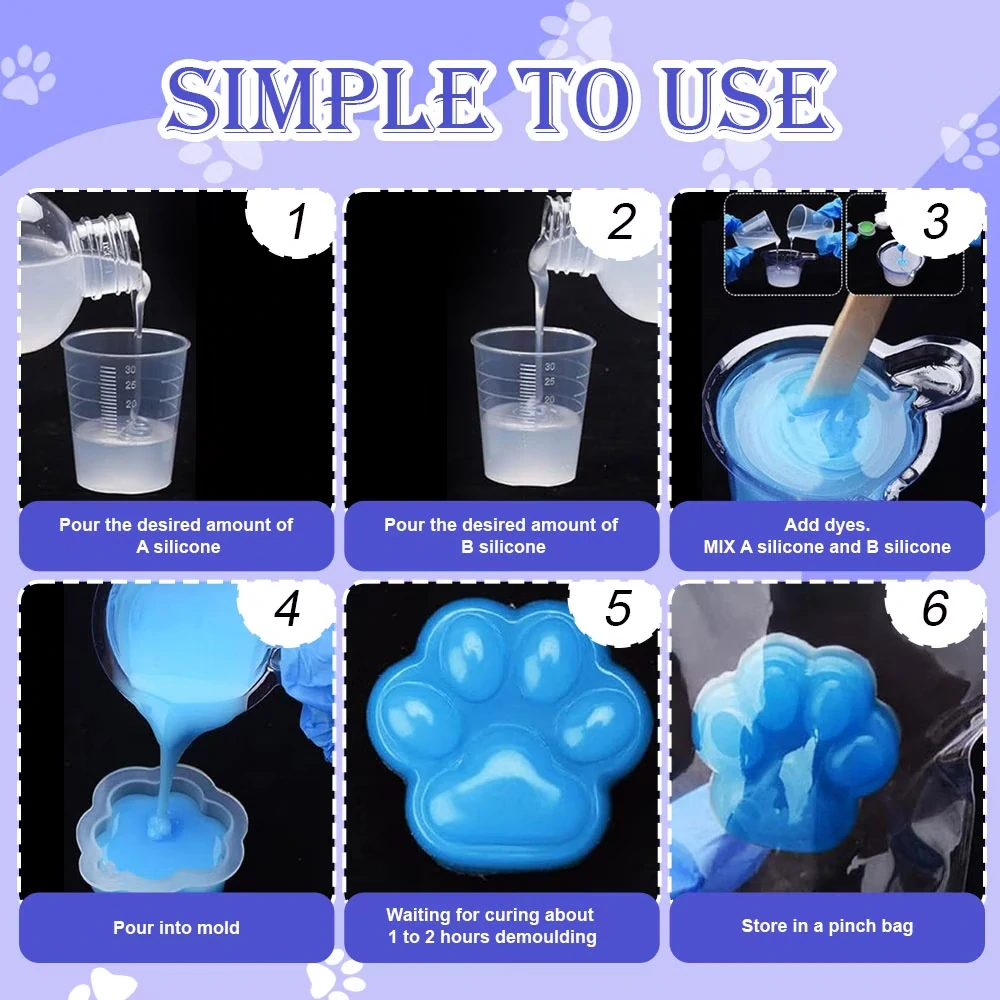 SIMPLE TO USE

1

30
25
20

Pour the desired amount of A silicone

2

30
25
20

Pour the desired amount of B silicone

3

Add dyes.
MIX A silicone and B silicone

4

Pour into mold

5

Waiting for curing about 1 to 2 hours demoulding

6

Store in a pinch bag